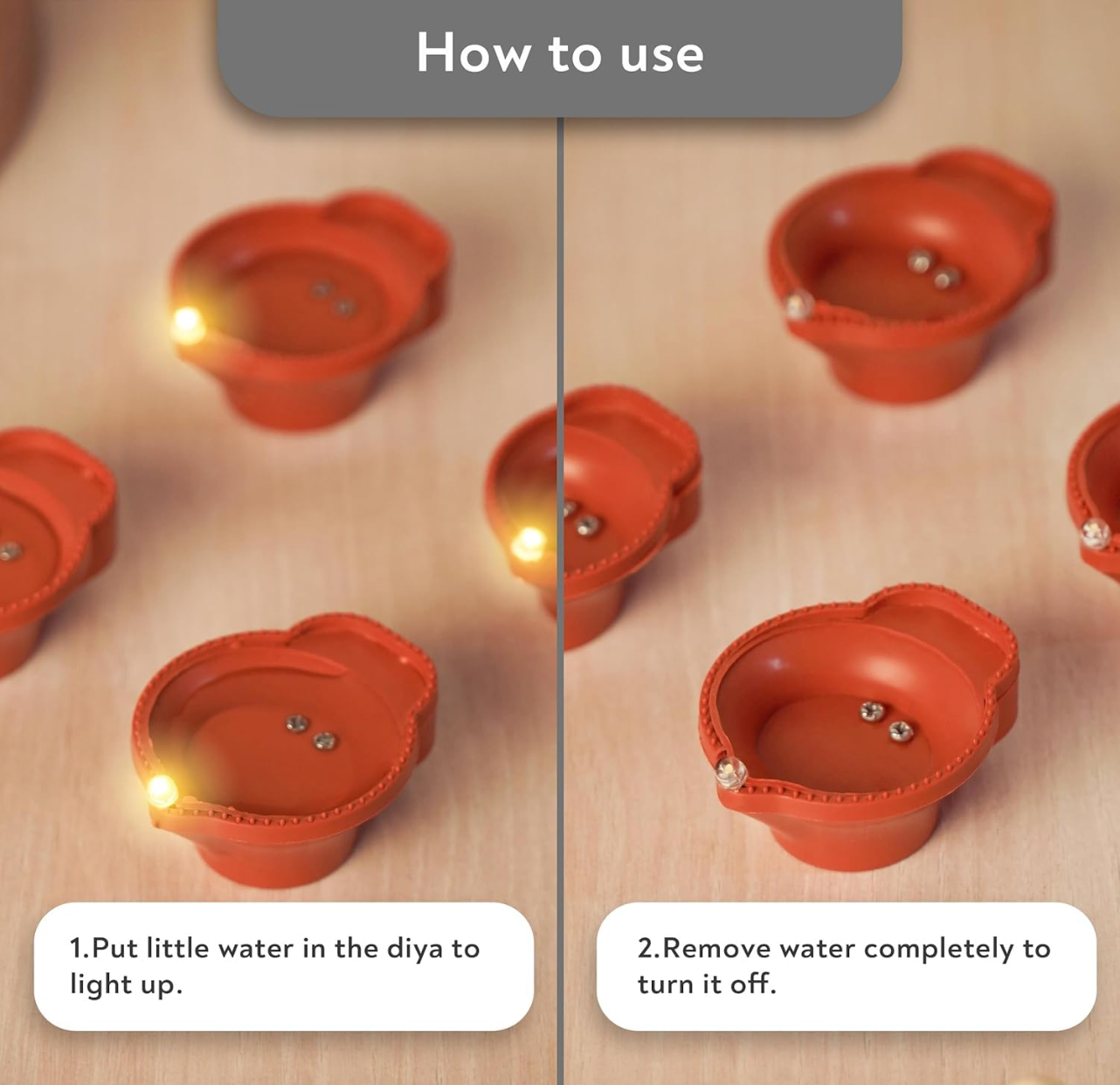 How to use

1.Put little water in the diya to light up.

2.Remove water completely to turn it off.