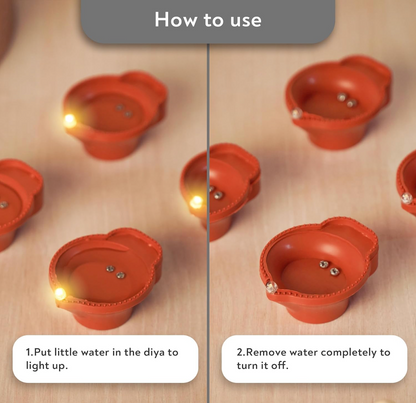 How to use

1.Put little water in the diya to light up.

2.Remove water completely to turn it off.